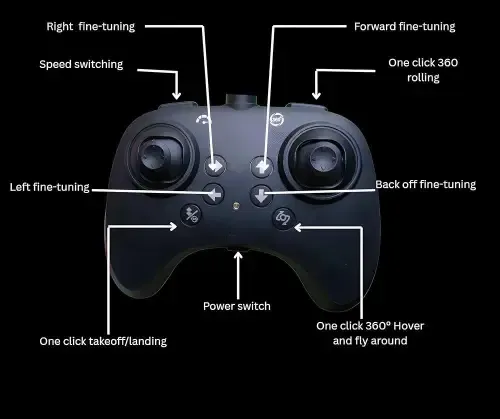 Right fine-tuning

Forward fine-tuning

Speed switching

One click 360 rolling

360

Left fine-tuning

Back off fine-tuning

Power switch

One click 360° Hover and fly around

One click takeoff/landing