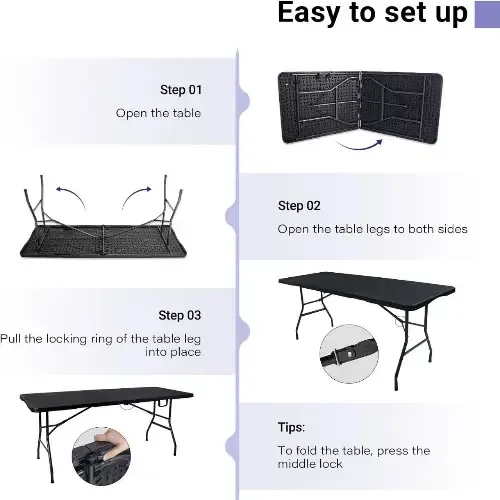 Easy to set up

Step 01

Open the table

Step 02

Open the table legs to both sides

Step 03

Pull the locking ring of the table leg into place

Tips:

To fold the table, press the middle lock