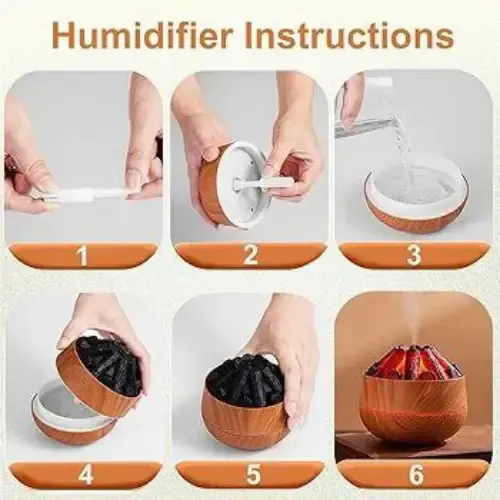 Humidifier Instructions

1

2

3

4

5

6