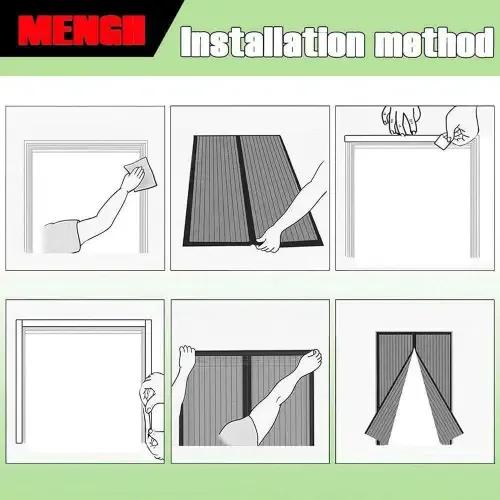 MENGH

Installation method