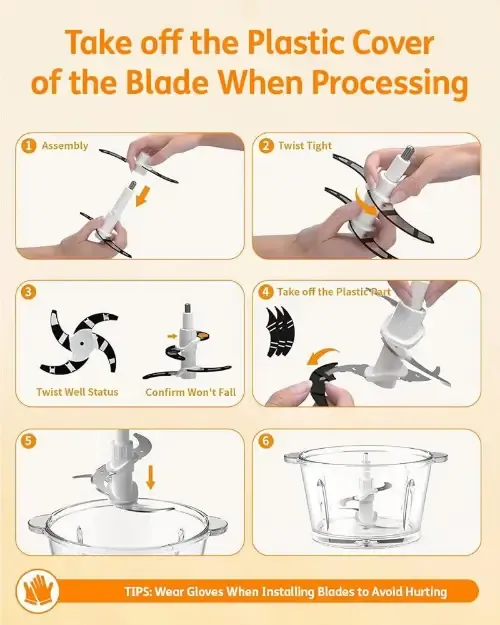 Take off the Plastic Cover of the Blade When Processing

1 Assembly

2 Twist Tight

3

Twist Well Status

Confirm Won't Fall

4 Take off the Plastic Part

5

6

TIPS: Wear Gloves When Installing Blades to Avoid Hurting