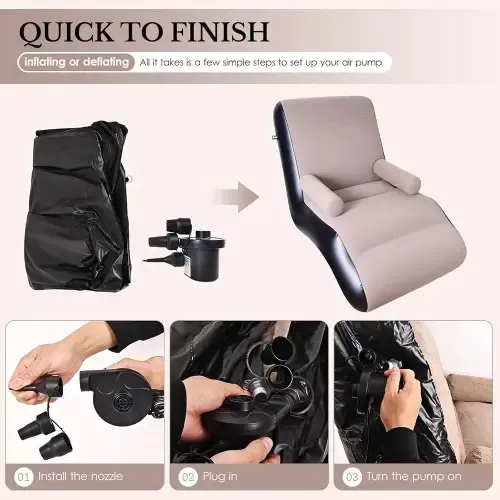 QUICK TO FINISH

inflating or deflating All it takes is a few simple steps to set up your air pump

01 Install the nozzle

02 Plug in

03 Turn the pump on