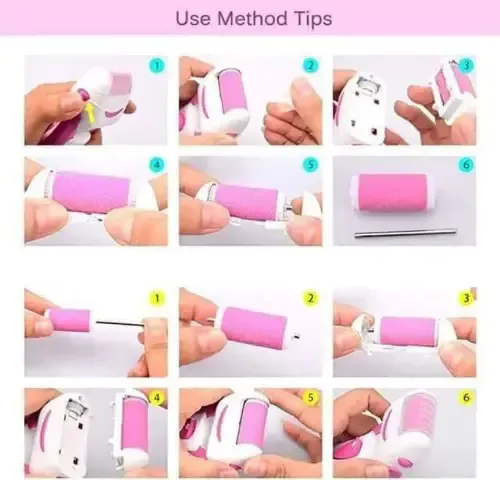 Use Method Tips

1
2
3
4
5
6

1
2
3
4
5
6